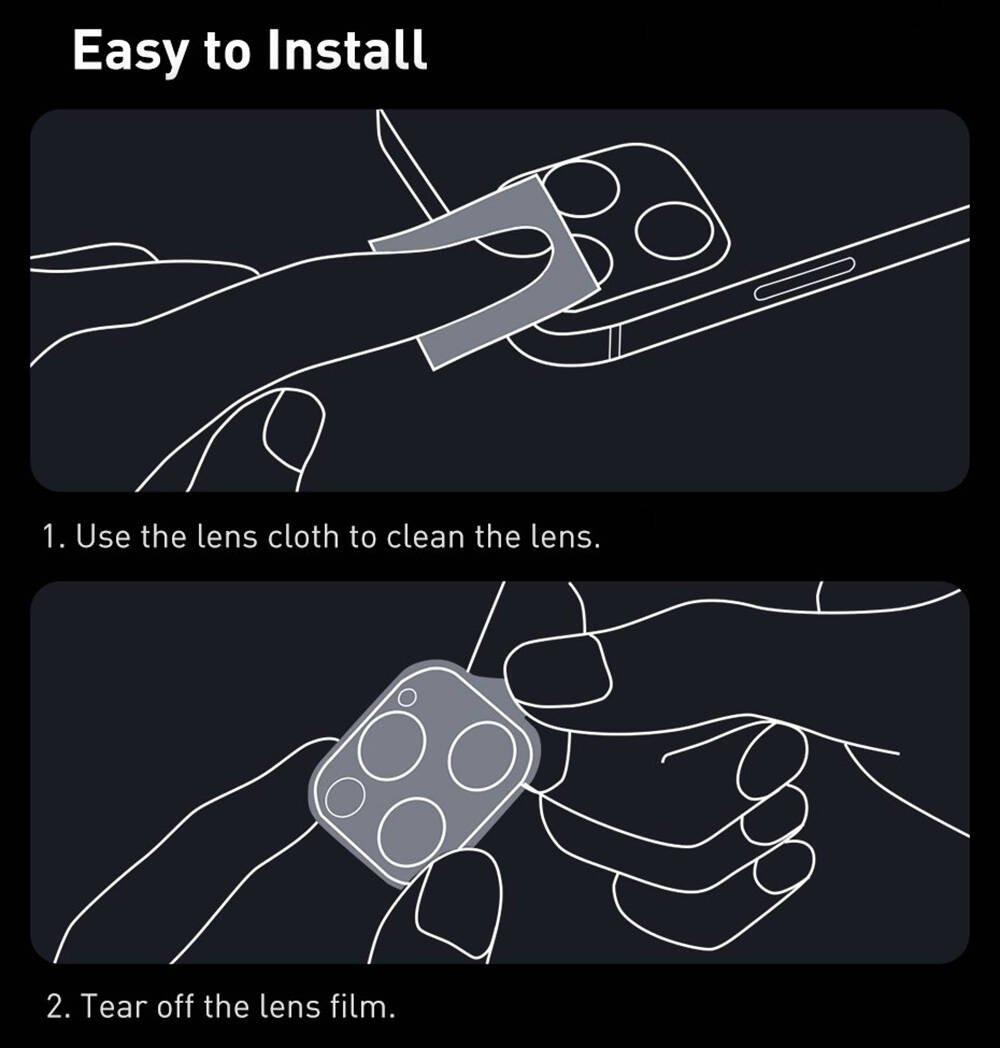 Easy to Install

1. Use the lens cloth to clean the lens.

2. Tear off the lens film.